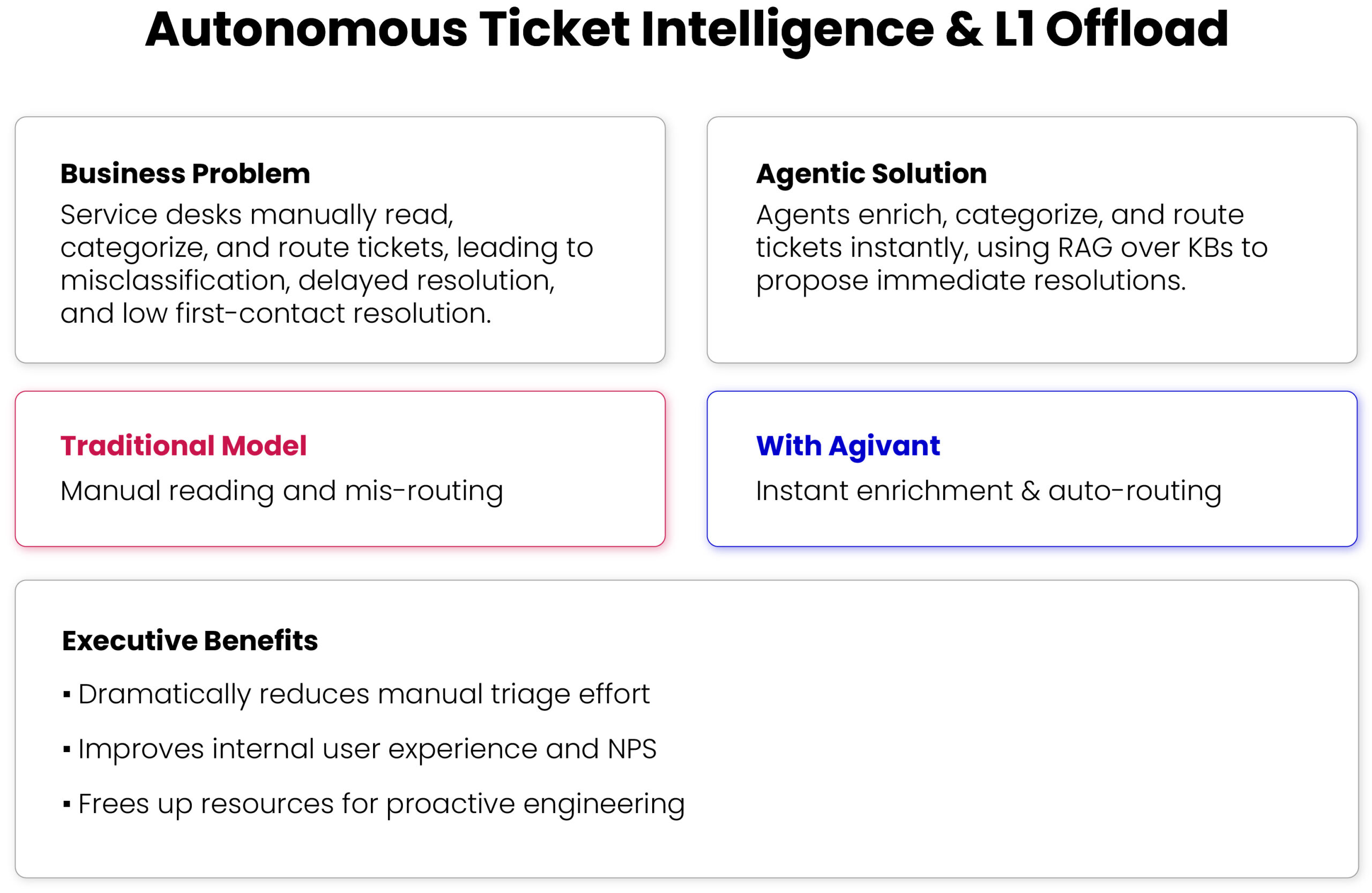 Autonomous Ticket Intelligence & L1 Offload

Business Problem
Service desks manually read, categorize, and route tickets, leading to misclassification, delayed resolution, and low first-contact resolution.

Agentic Solution
Agents enrich, categorize, and route tickets instantly, using RAG over KBs to propose immediate resolutions.

Traditional Model
Manual reading and mis-routing

With Agivant
Instant enrichment & auto-routing

Executive Benefits
• Dramatically reduces manual triage effort
• Improves internal user experience and NPS
• Frees up resources for proactive engineering